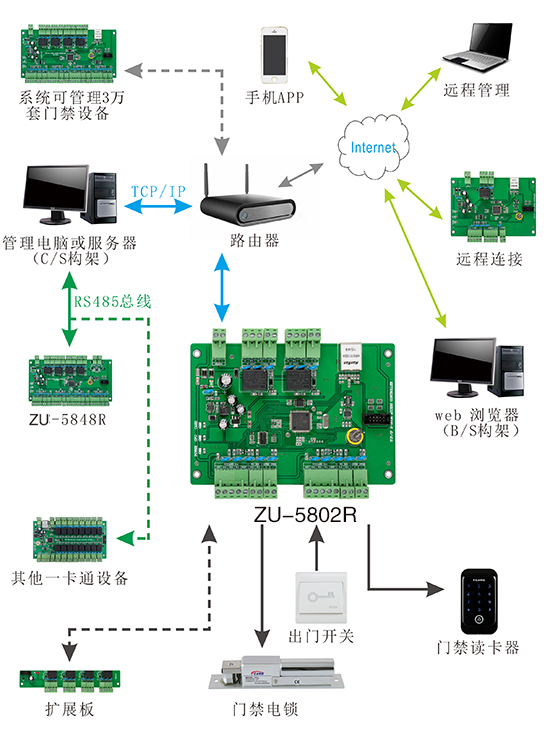 系统可管理3万套门禁设备

手机APP

远程管理

Internet

TCP/IP

管理电脑或服务器
（C/S构架）

路由器

远程连接

RS485总线

ZU-5848R

web 浏览器
（B/S构架）

ZU-5802R

其他一卡通设备

出门开关

门禁读卡器

扩展板

门禁电锁