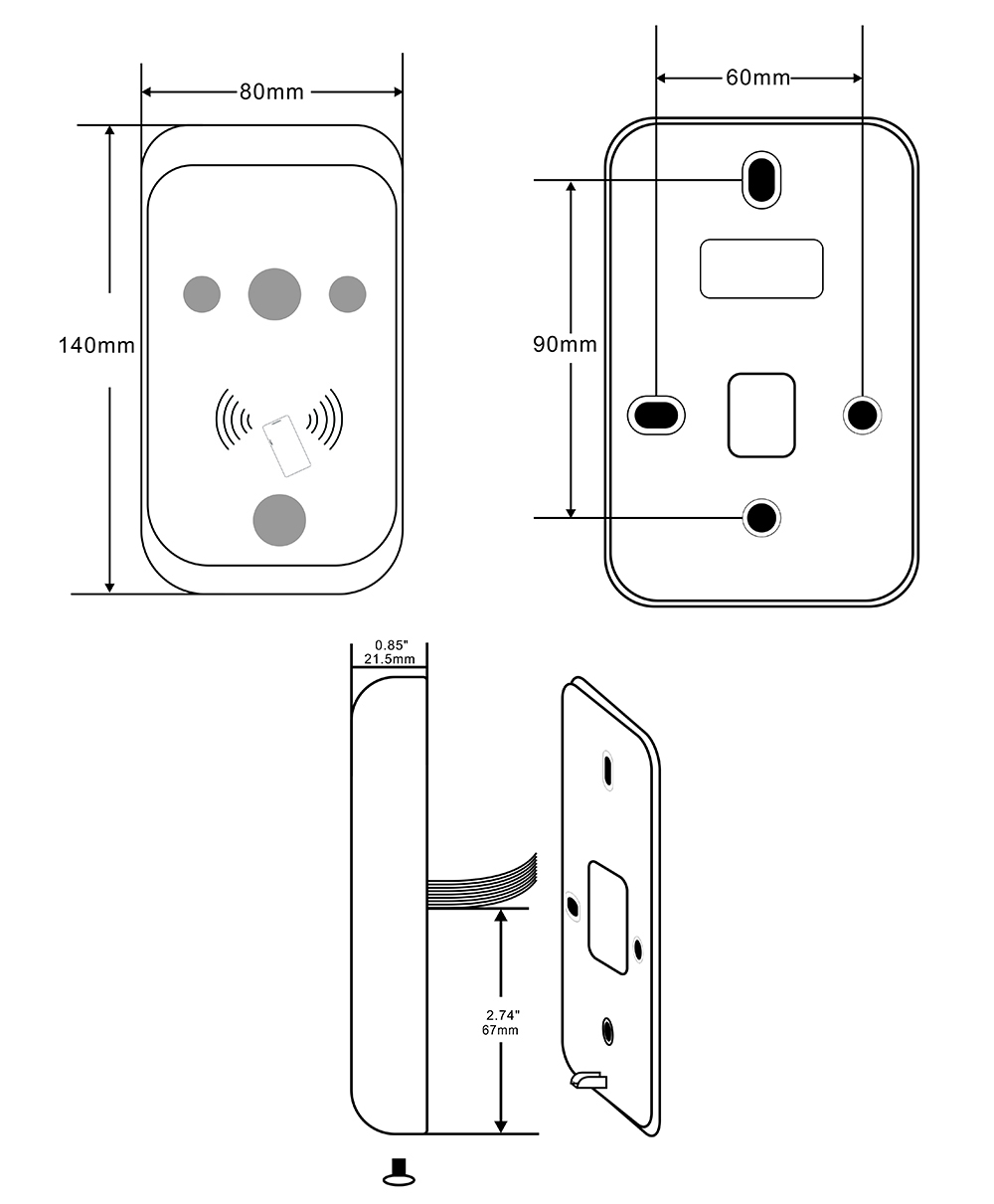 80mm

140mm

60mm

90mm

0.85"
21.5mm

2.74"
67mm